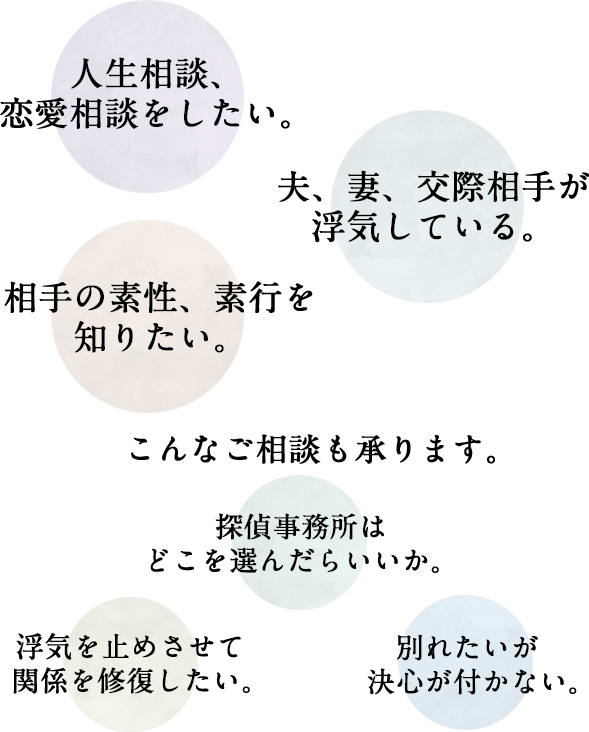 人生相談、
恋愛相談をしたい。

夫、妻、交際相手が
浮気している。

相手の素性、素行を
知りたい。

こんなご相談も承ります。

探偵事務所は
どこを選んだらいいか。

浮気を止めさせて
関係を修復したい。

別れたいが
決心が付かない。